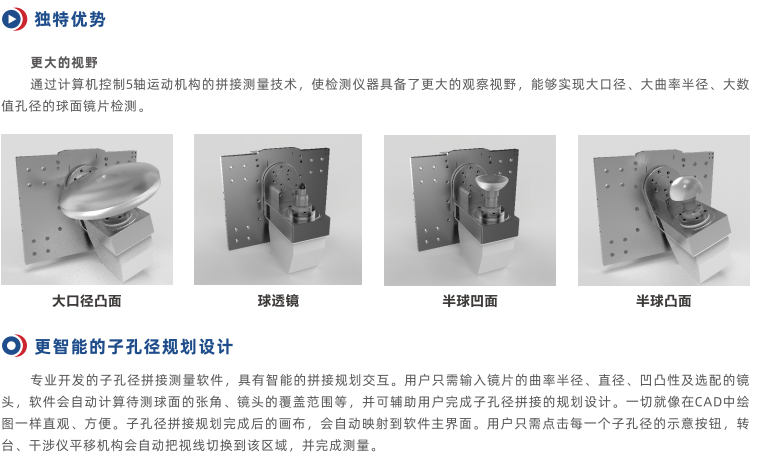 独特优势

更大的视野

通过计算机控制5轴运动机构的拼接测量技术，使检测仪器具备了更大的观察视野，能够实现大口径、大曲率半径、大数值孔径的球面镜片检测。

大口径凸面

球透镜

半球凹面

半球凸面

更智能的子孔径规划设计

专业开发的子孔径拼接测量软件，具有智能的拼接规划交互。用户只需输入镜片的曲率半径、直径、凹凸性及选配的镜头，软件会自动计算待测球面的张角、镜头的覆盖范围等，并可辅助用户完成子孔径拼接的规划设计。一切就像在CAD中绘图一样直观、方便。子孔径拼接规划完成后的画布，会自动映射到软件主界面。用户只需点击每一个子孔径的示意按钮，转台、干涉仪平移机构会自动把视线切换到该区域，并完成测量。